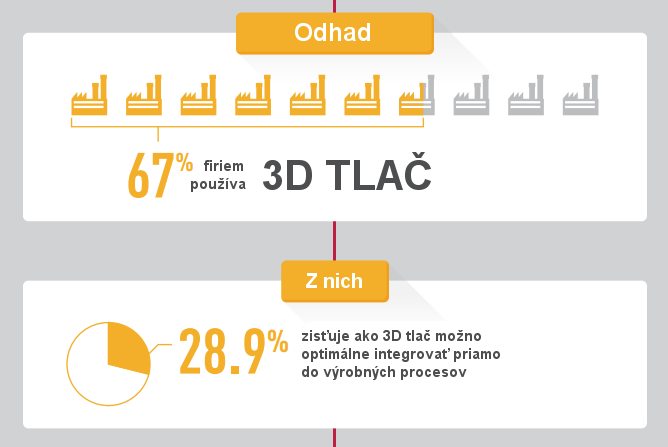 Odhad

67% firiem používa 3D TLAČ

Z nich

28.9% zisťuje ako 3D tlač možno optimálne integrovať priamo do výrobných procesov